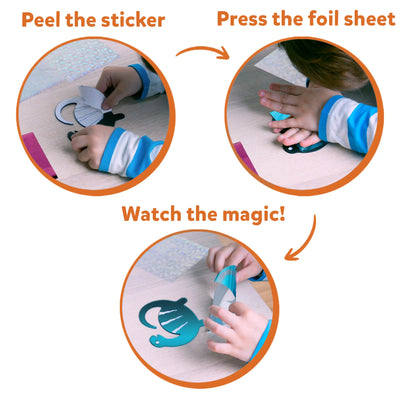 Peel the sticker

Press the foil sheet

Watch the magic!