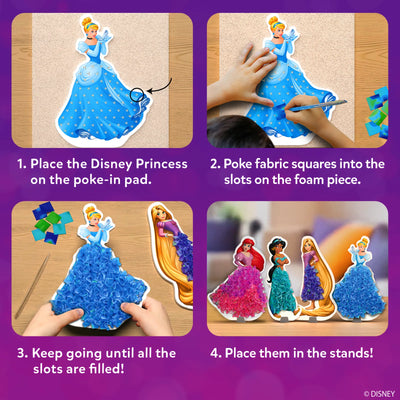 1. Place the Disney Princess on the poke-in pad.

2. Poke fabric squares into the slots on the foam piece.

3. Keep going until all the slots are filled!

4. Place them in the stands!

© DISNEY