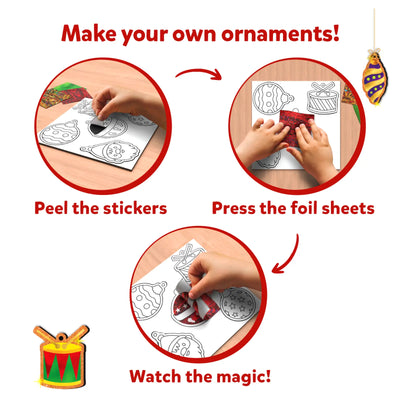 Make your own ornaments!

Peel the stickers

Press the foil sheets

Watch the magic!