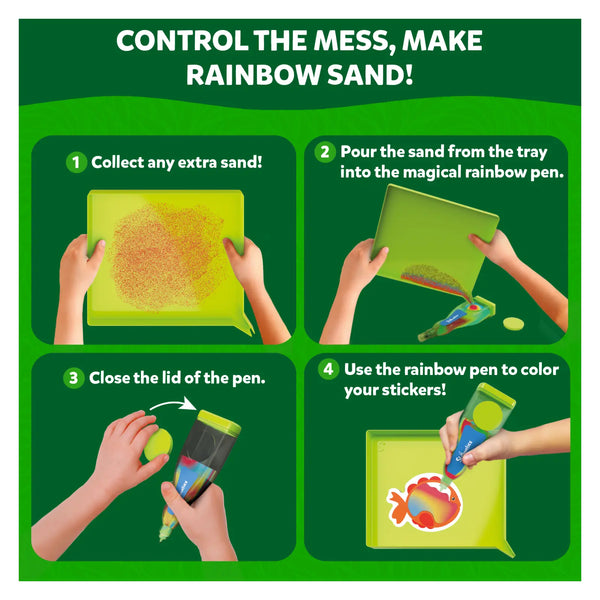 CONTROL THE MESS, MAKE RAINBOW SAND!

1 Collect any extra sand!

2 Pour the sand from the tray into the magical rainbow pen.

3 Close the lid of the pen.

4 Use the rainbow pen to color your stickers!