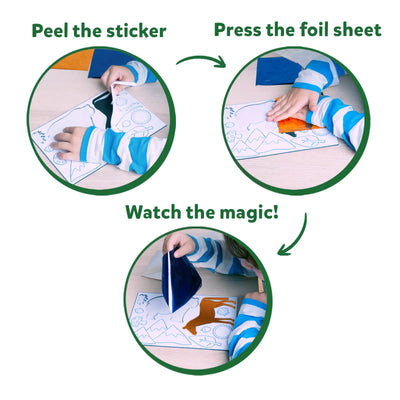 Peel the sticker

Press the foil sheet

Watch the magic!