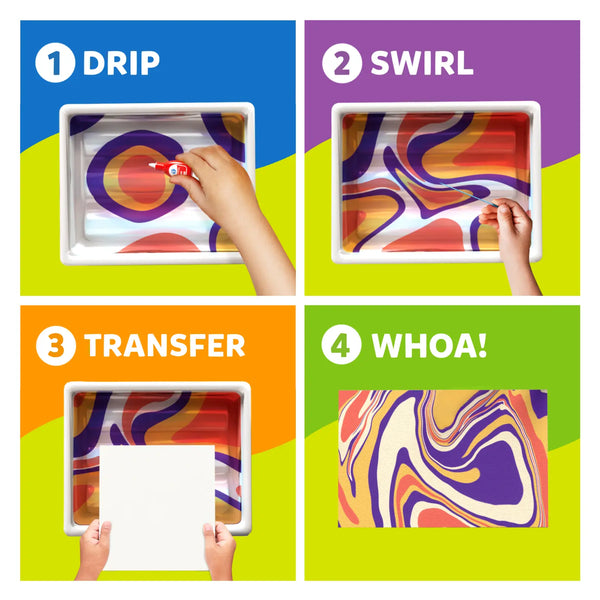 1 DRIP

2 SWIRL

3 TRANSFER

4 WHOA!