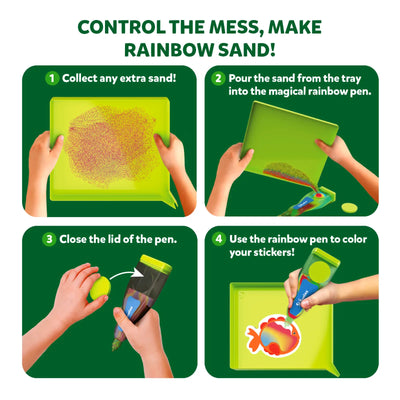 CONTROL THE MESS, MAKE RAINBOW SAND!

1 Collect any extra sand!

2 Pour the sand from the tray into the magical rainbow pen.

3 Close the lid of the pen.

4 Use the rainbow pen to color your stickers!