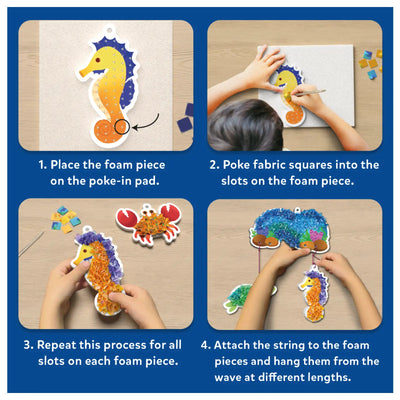 1. Place the foam piece on the poke-in pad.

2. Poke fabric squares into the slots on the foam piece.

3. Repeat this process for all slots on each foam piece.

4. Attach the string to the foam pieces and hang them from the wave at different lengths.